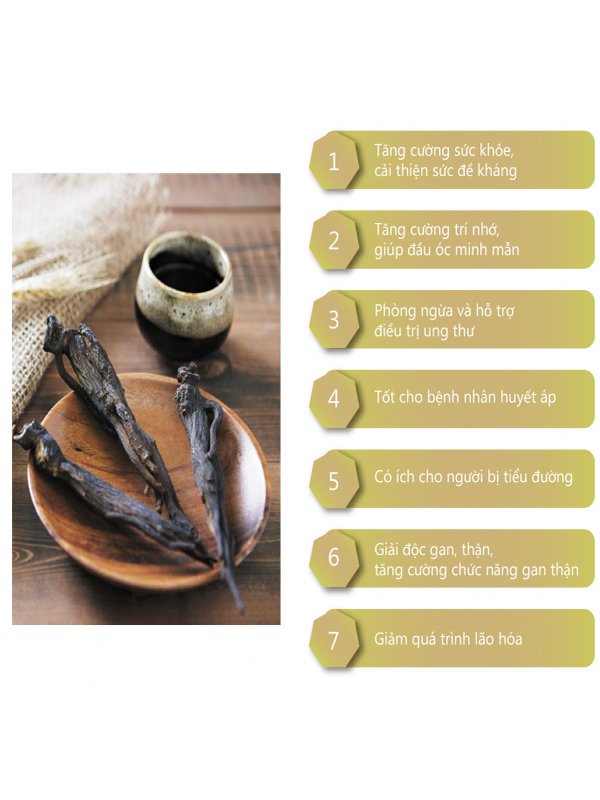 1 Tăng cường sức khỏe, cải thiện sức đề kháng

2 Tăng cường trí nhớ, giúp đầu óc minh mẫn

3 Phòng ngừa và hỗ trợ điều trị ung thư

4 Tốt cho bệnh nhân huyết áp

5 Có ích cho người bị tiểu đường

6 Giải độc gan, thận, tăng cường chức năng gan thận

7 Giảm quá trình lão hóa